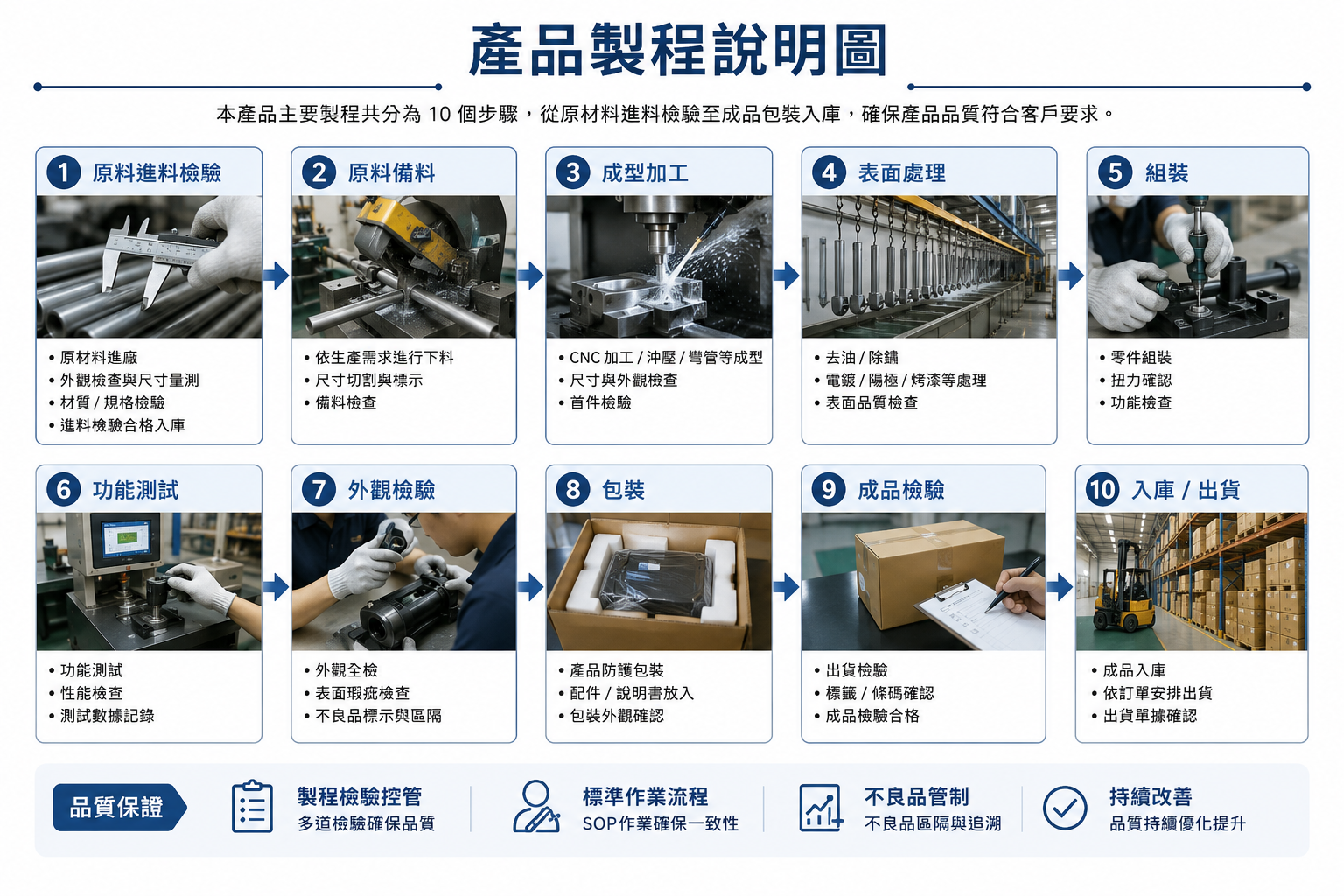 產品製程說明圖

本產品主要製程共分為 10 個步驟，從原材料進料檢驗至成品包裝入庫，確保產品品質符合客戶要求。

1 原料進料檢驗
• 原材料進廠
• 外觀檢查與尺寸量測
• 材質 / 規格檢驗
• 進料檢驗合格入庫

2 原料備料
• 依生產需求進行下料
• 尺寸切割與標示
• 備料檢查

3 成型加工
• CNC 加工 / 沖壓 / 彎管等成型
• 尺寸與外觀檢查
• 首件檢驗

4 表面處理
• 去油 / 除鏽
• 電鍍 / 陽極 / 烤漆等處理
• 表面品質檢查

5 組裝
• 零件組裝
• 扭力確認
• 功能檢查

6 功能測試
• 功能測試
• 性能檢查
• 測試數據記錄

7 外觀檢驗
• 外觀全檢
• 表面瑕疵檢查
• 不良品標示與區隔

8 包裝
• 產品防護包裝
• 配件 / 說明書放入
• 包裝外觀確認

9 成品檢驗
• 出貨檢驗
• 標籤 / 條碼確認
• 成品檢驗合格

10 入庫 / 出貨
• 成品入庫
• 依訂單安排出貨
• 出貨單據確認

品質保證

製程檢驗控管
多道檢驗確保品質

標準作業流程
SOP作業確保一致性

不良品管制
不良品區隔與追溯

持續改善
品質持續優化提升